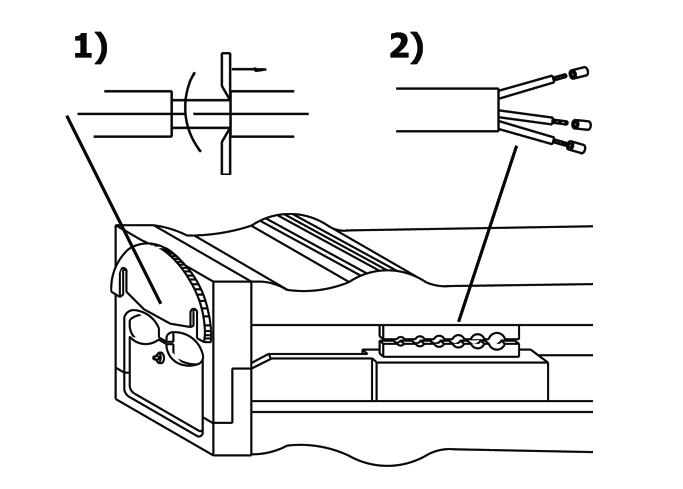 1)

2)